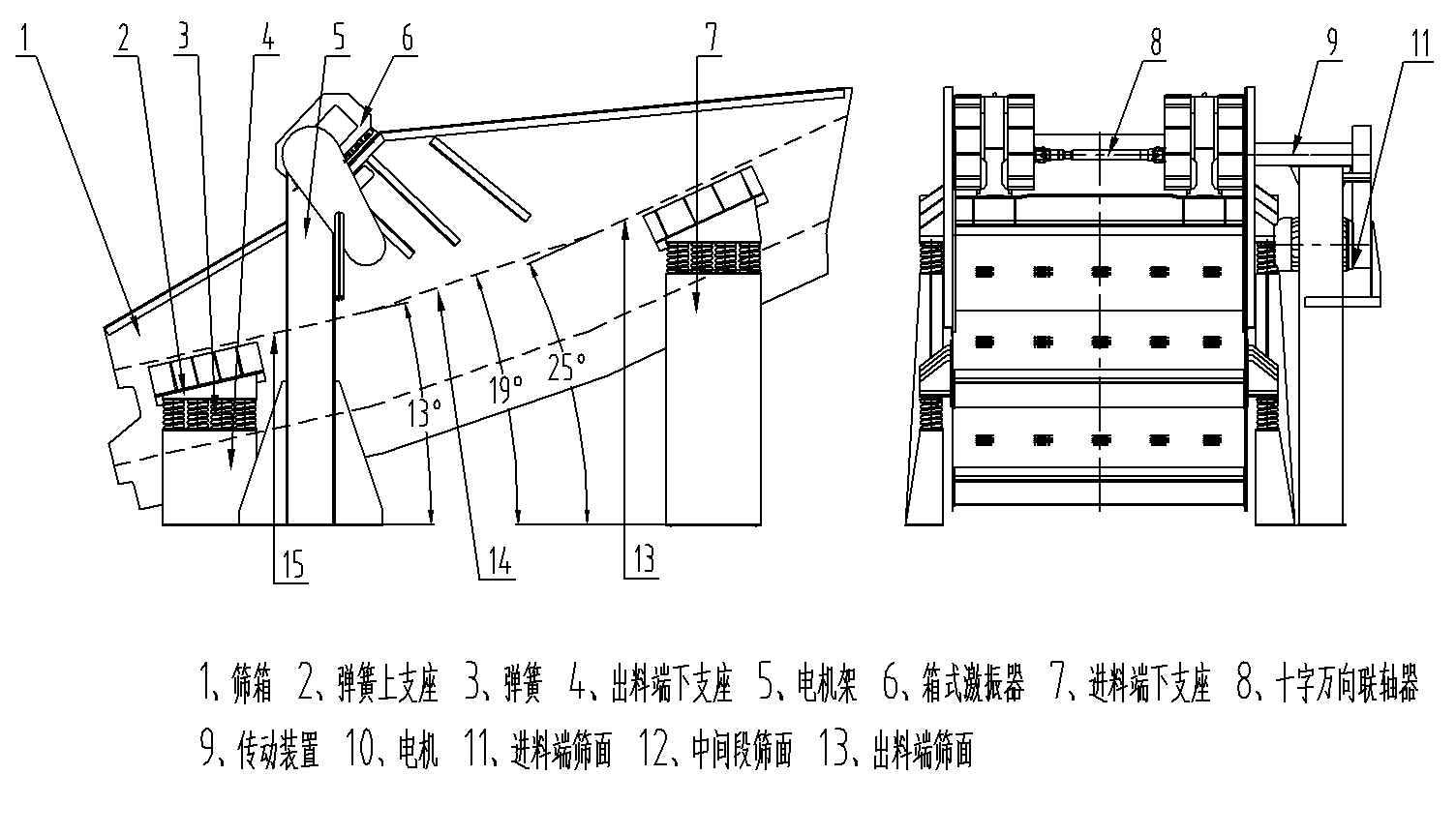 1 2 3 4 5 6 7 8 9 11

13° 19° 25°

15 14 13

1、筛箱 2、弹簧上支座 3、弹簧 4、出料端下支座 5、电机架 6、箱式激振器 7、进料端下支座 8、十字万向联轴器 9、传动装置 10、电机 11、进料端筛面 12、中间段筛面 13、出料端筛面